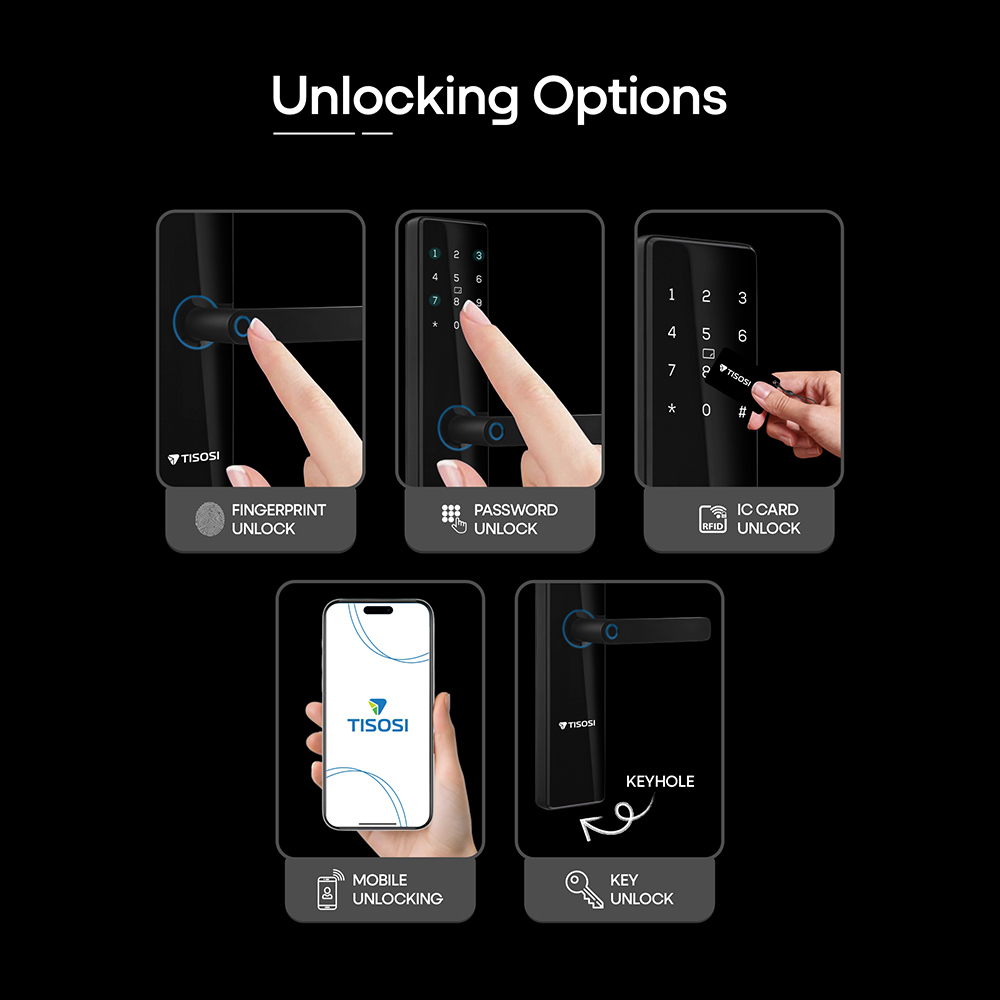 Unlocking Options

TISOSI

FINGERPRINT UNLOCK

1 2 3
4 5 6
7 8 9
* 0

PASSWORD UNLOCK

1 2 3
4 5 6
7 8
* 0 #

TISOSI

RFID

IC CARD UNLOCK

TISOSI

MOBILE UNLOCKING

TISOSI

KEYHOLE

KEY UNLOCK